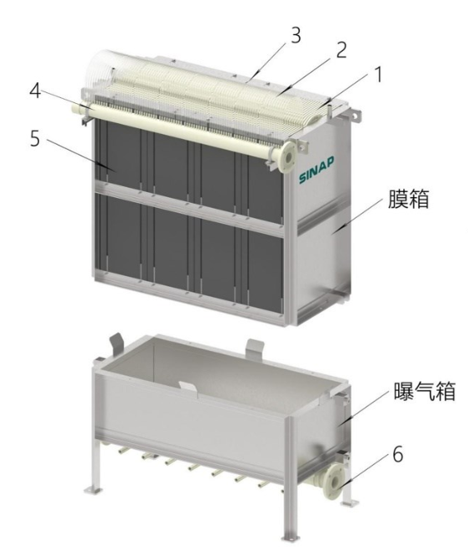 3
2
1
4
5
SINAP
膜箱
曝气箱
6